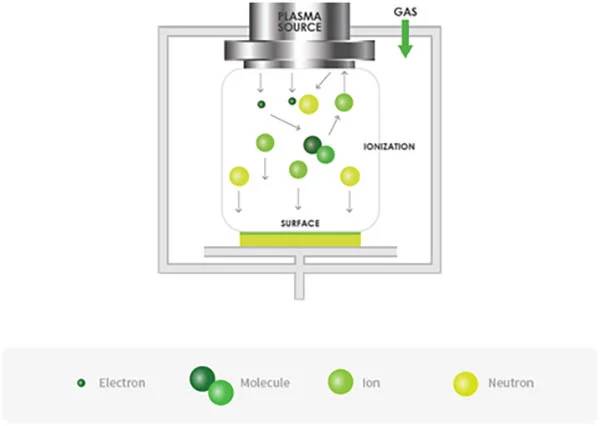 PLASMA SOURCE

GAS

IONIZATION

SURFACE

Electron

Molecule

Ion

Neutron